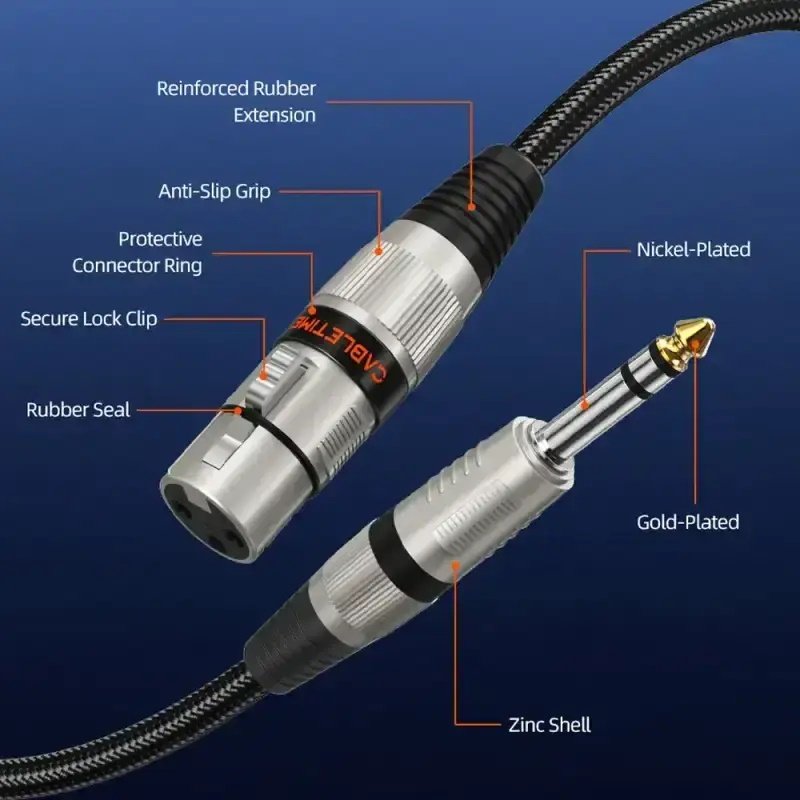 Reinforced Rubber Extension

Anti-Slip Grip

Protective Connector Ring

Secure Lock Clip

Rubber Seal

CABLETIME

Nickel-Plated

Gold-Plated

Zinc Shell