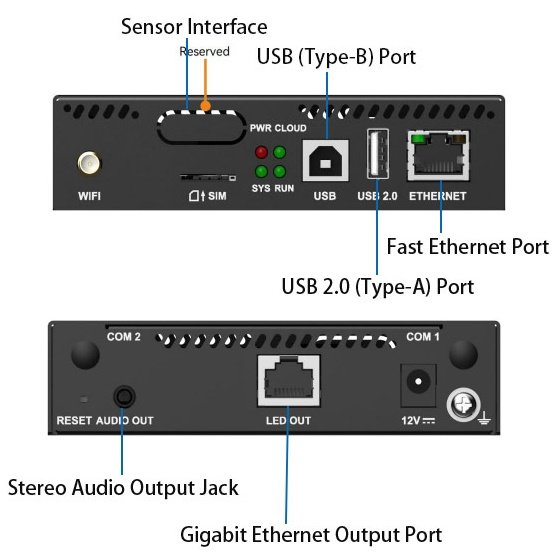 Sensor Interface
Reserved
USB (Type-B) Port
PWR CLOUD
SYS RUN
WIFI
SIM
USB
USB 2.0
ETHERNET
Fast Ethernet Port
USB 2.0 (Type-A) Port

COM 2
COM 1
RESET AUDIO OUT
LED OUT
12V
Stereo Audio Output Jack
Gigabit Ethernet Output Port